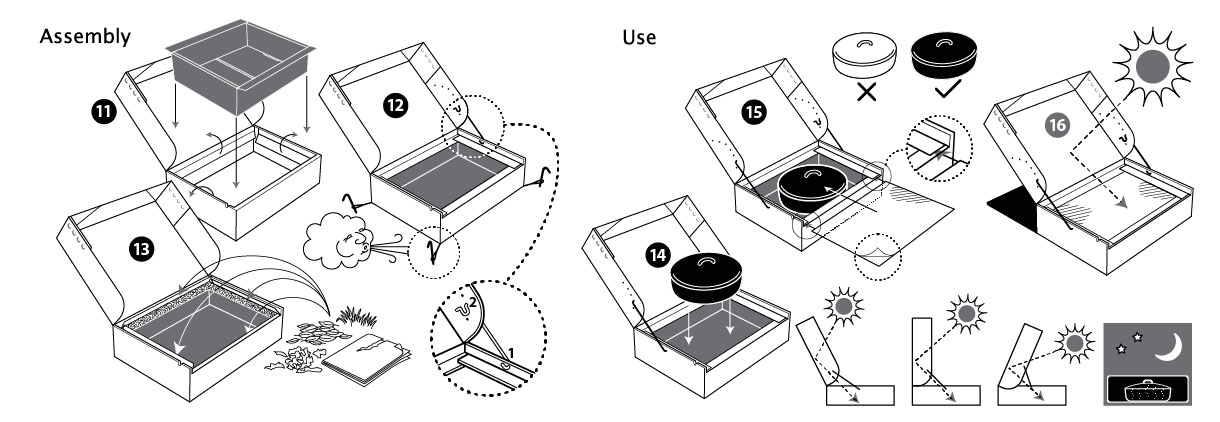 Assembly

11

12

13

2

1

Use

15

16

14